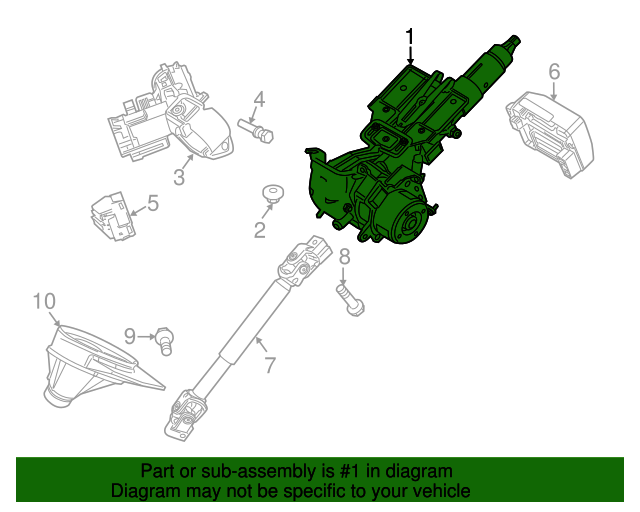 1
6
4
3
5
2
8
10
9
7

Part or sub-assembly is #1 in diagram
Diagram may not be specific to your vehicle