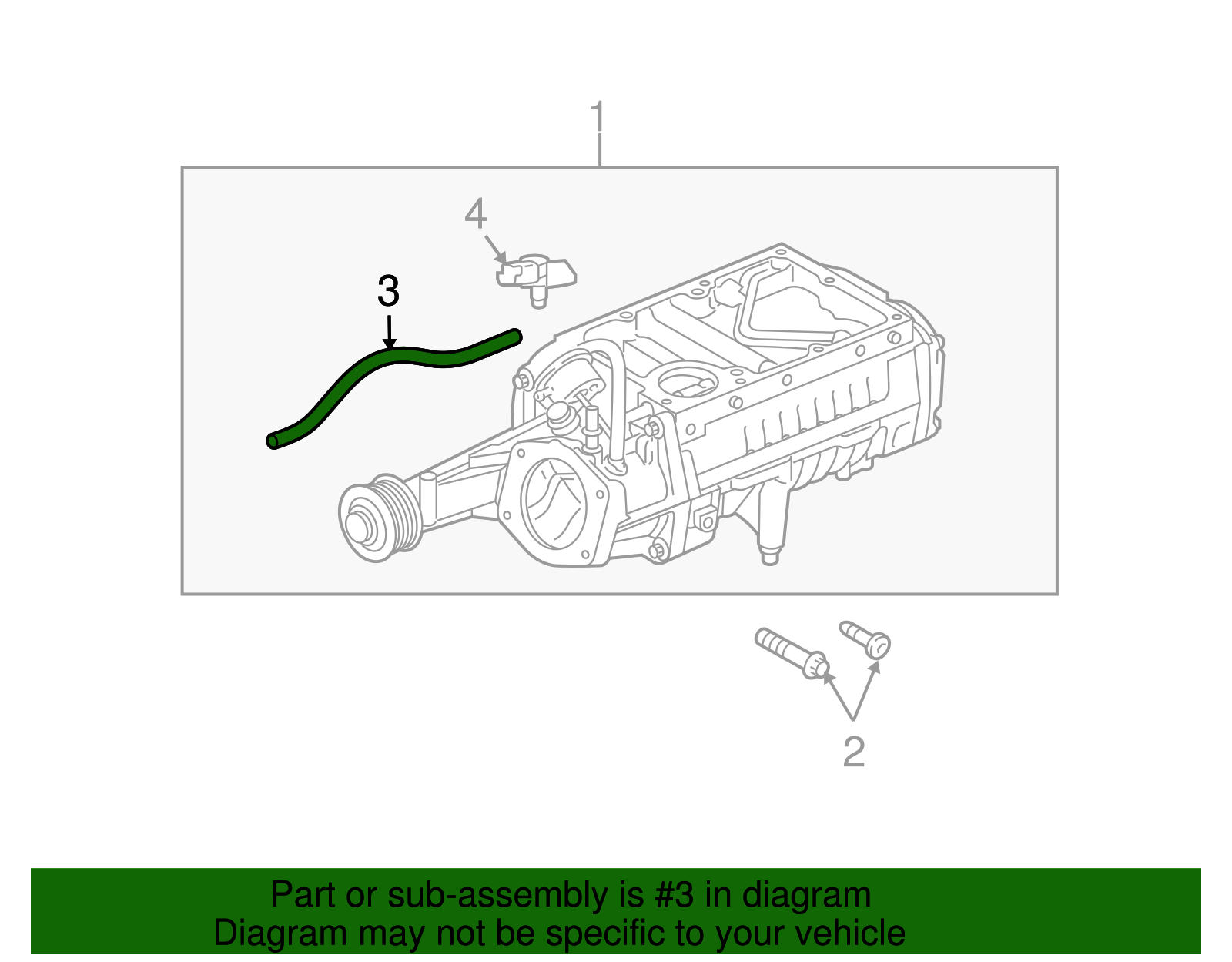 1

4

3

2

Part or sub-assembly is #3 in diagram
Diagram may not be specific to your vehicle