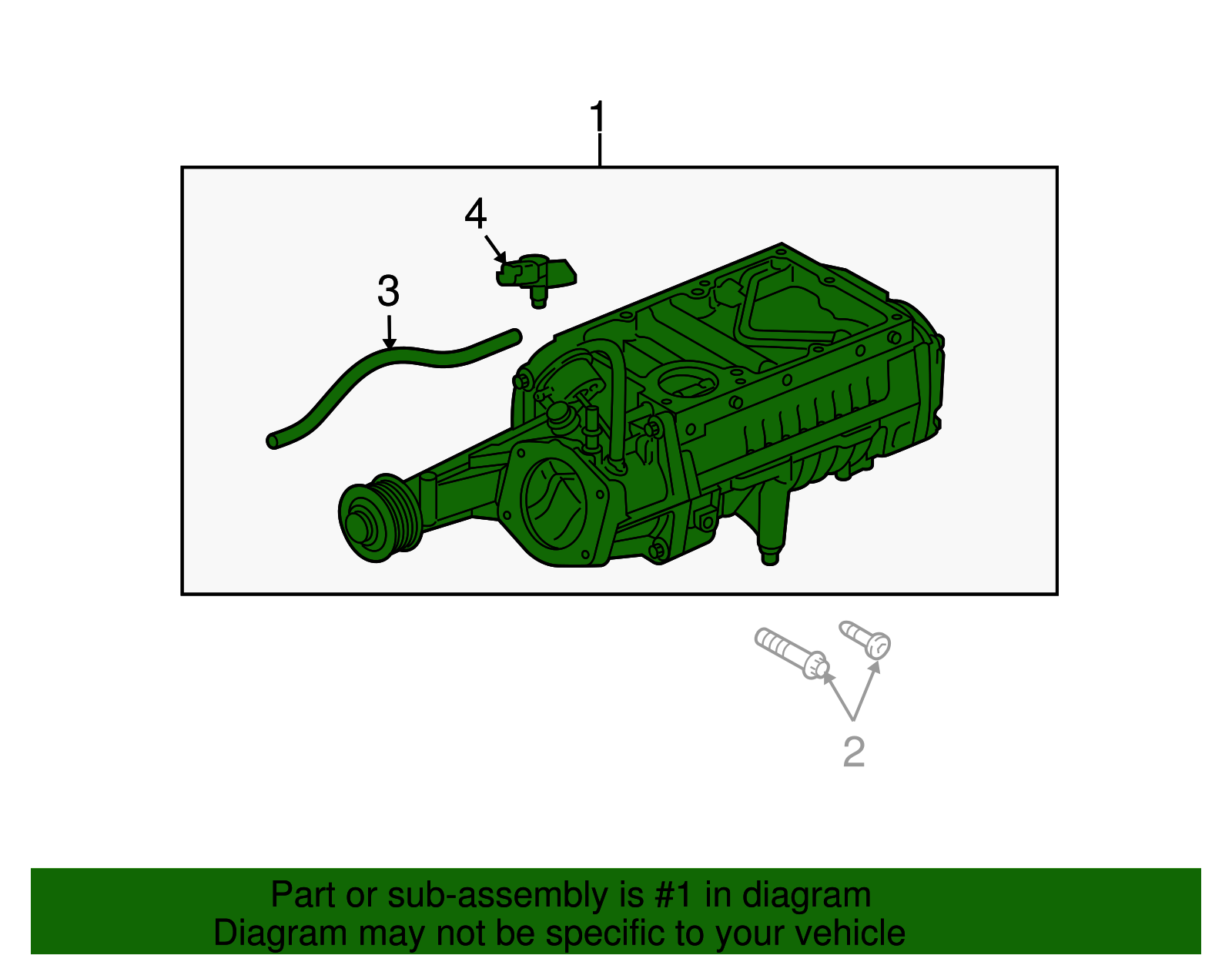 1

4

3

2

Part or sub-assembly is #1 in diagram
Diagram may not be specific to your vehicle