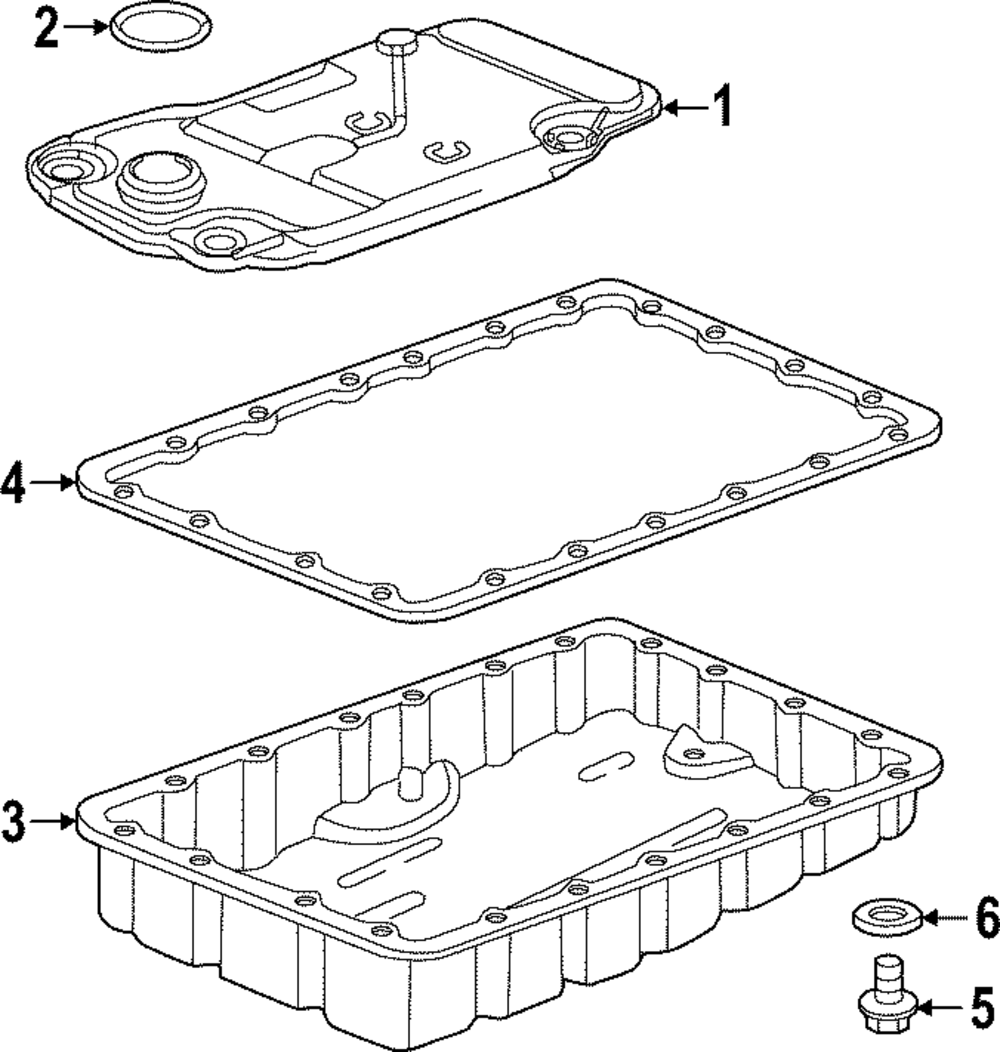 2
1
4
3
6
5