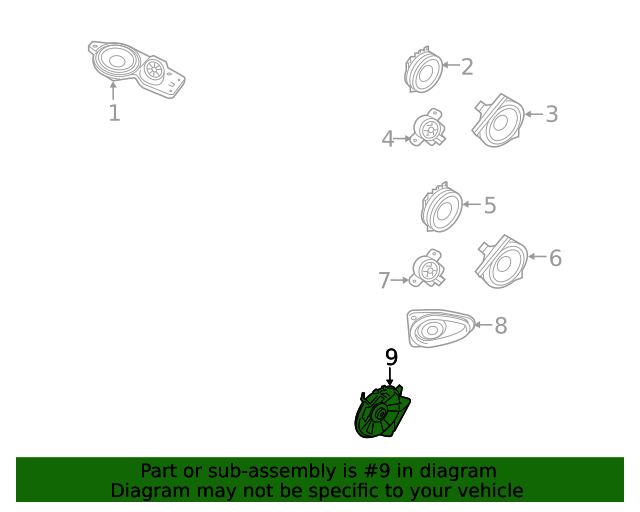 1
2
3
4
5
6
7
8
9

Part or sub-assembly is #9 in diagram
Diagram may not be specific to your vehicle