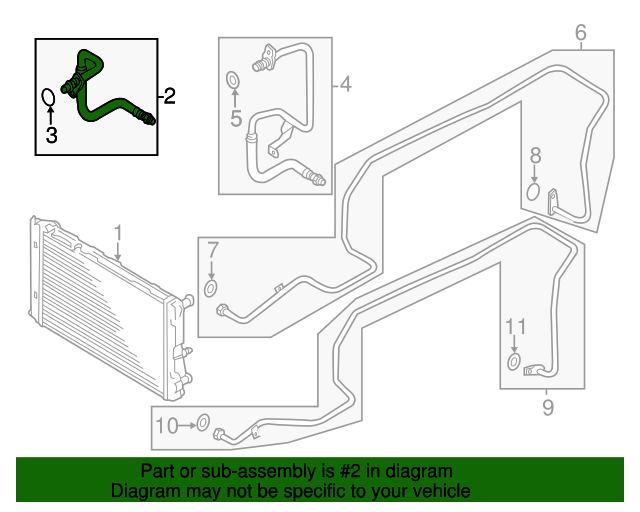 2
3
4
5
6
8
1
7
11
9
10

Part or sub-assembly is #2 in diagram
Diagram may not be specific to your vehicle