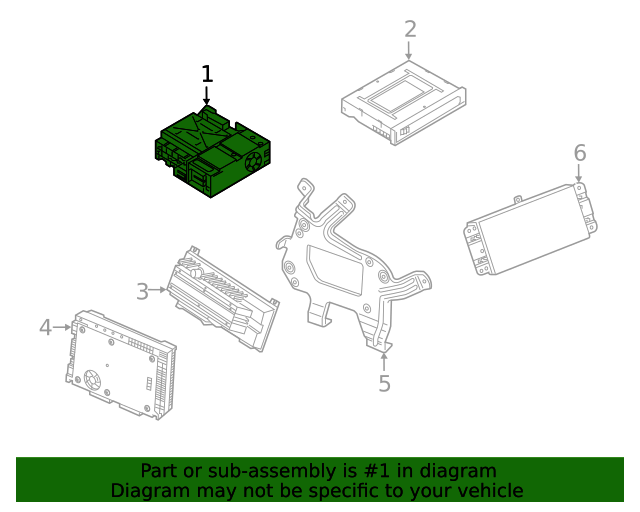 1
2
6
3
4
5

Part or sub-assembly is #1 in diagram
Diagram may not be specific to your vehicle