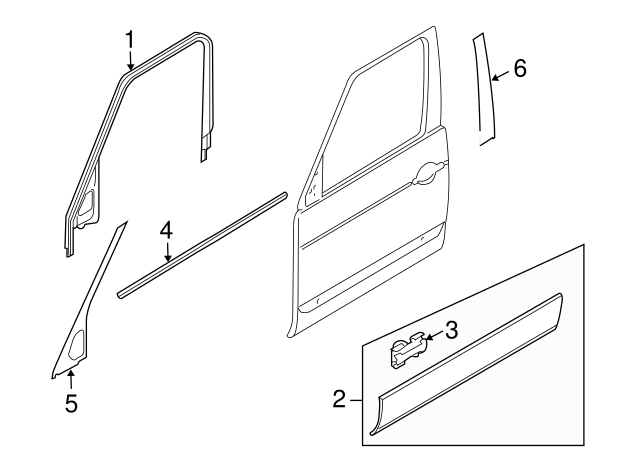 1
6
4
3
2
5