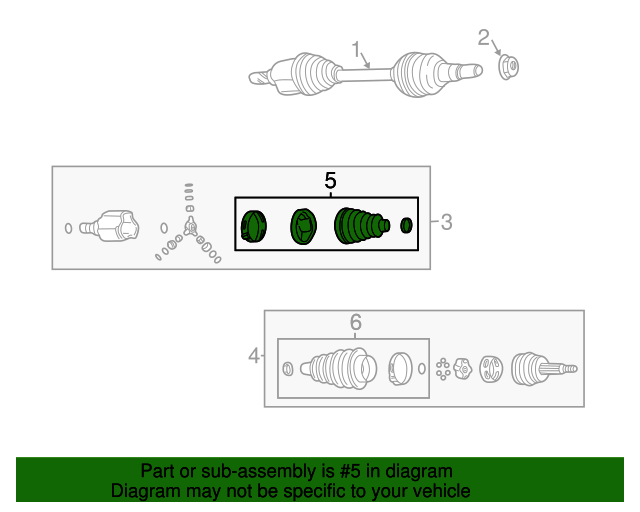 1
2
5
3
6
4

Part or sub-assembly is #5 in diagram
Diagram may not be specific to your vehicle