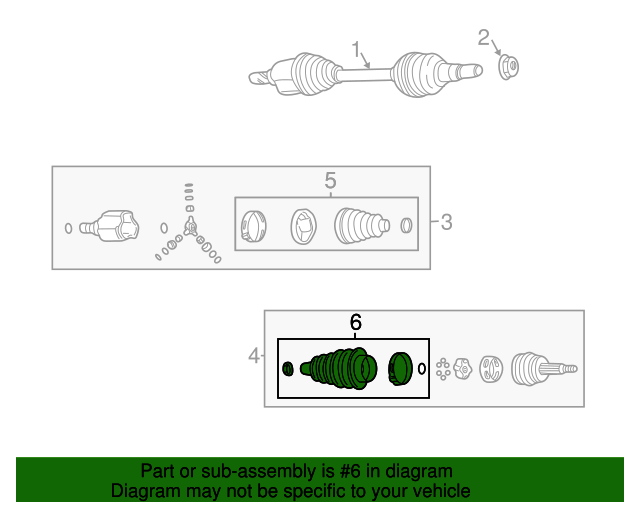 1
2
5
3
6
4
Part or sub-assembly is #6 in diagram
Diagram may not be specific to your vehicle