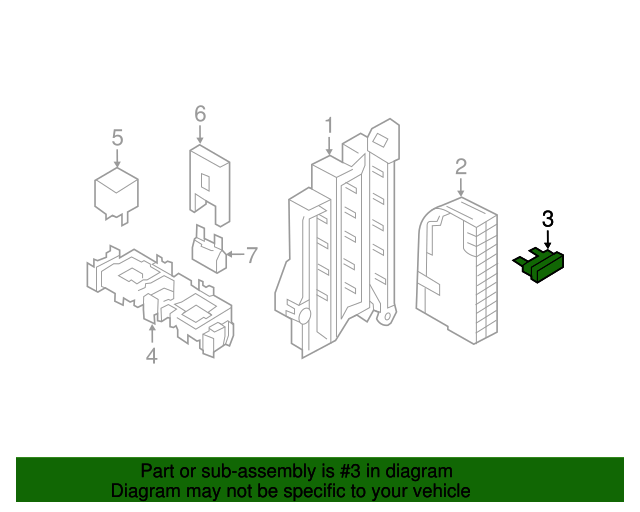 6
5
1
2
3
7
4

Part or sub-assembly is #3 in diagram
Diagram may not be specific to your vehicle