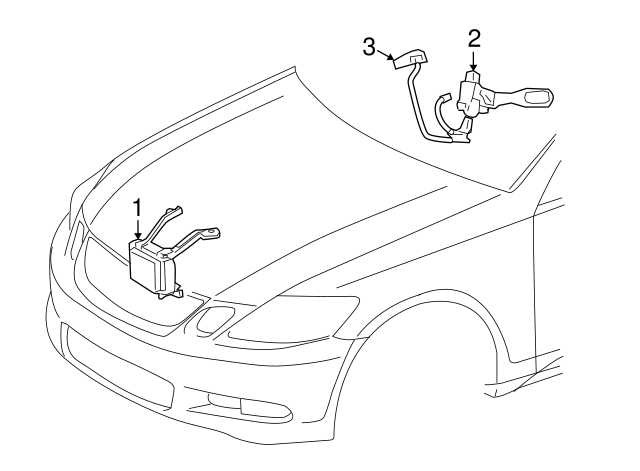 3
2
1