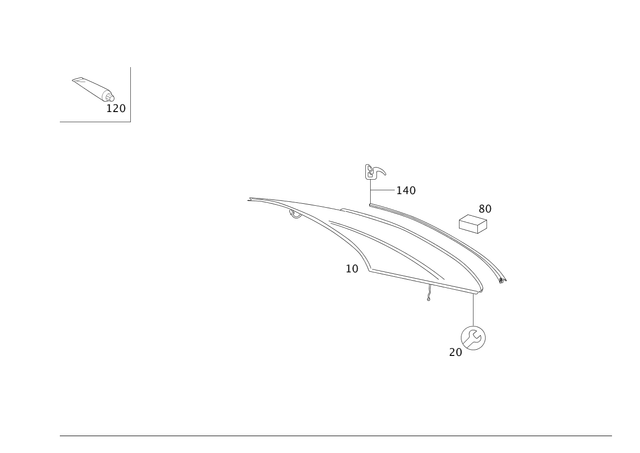 120

140

80

10

20