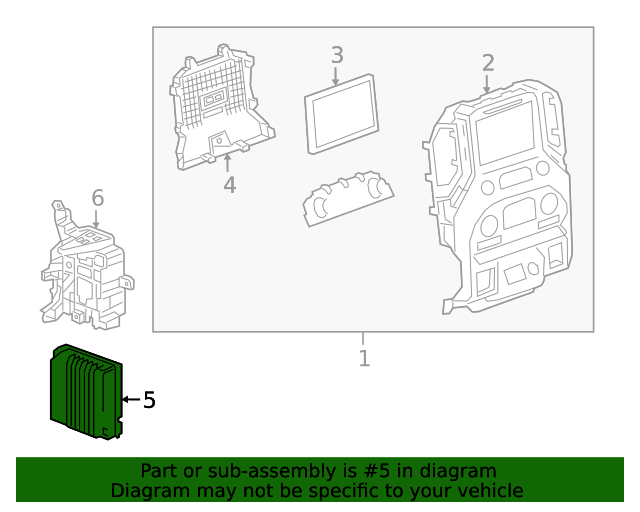 3
2
4
6
1
5
Part or sub-assembly is #5 in diagram
Diagram may not be specific to your vehicle