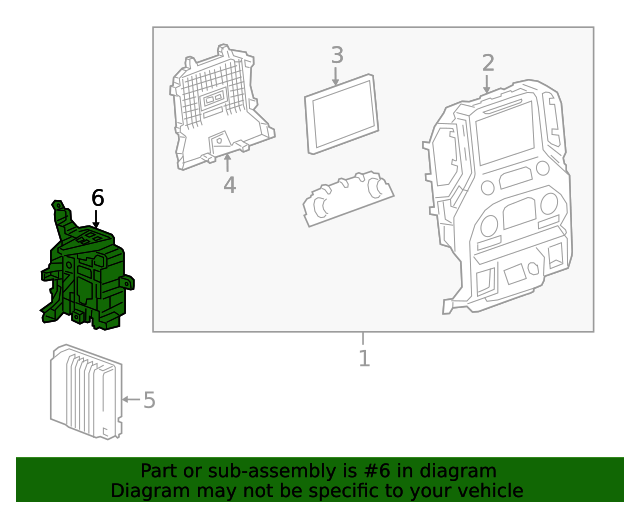 3
2
4
6
1
5
Part or sub-assembly is #6 in diagram
Diagram may not be specific to your vehicle