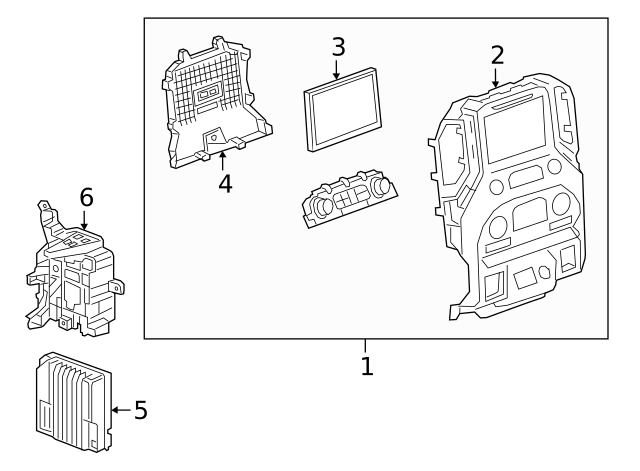 3
2
4
6
1
5