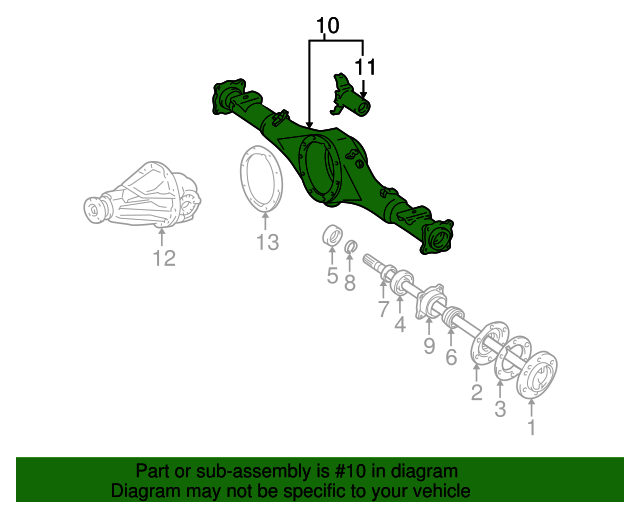 10
11
12
13
5
8
7
4
9
6
2
3
1

Part or sub-assembly is #10 in diagram
Diagram may not be specific to your vehicle