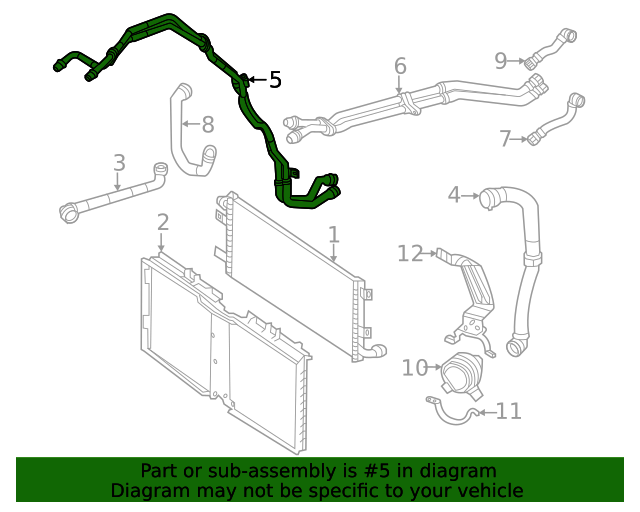 5
6
9
8
7
3
4
2
1
12
10
11

Part or sub-assembly is #5 in diagram
Diagram may not be specific to your vehicle