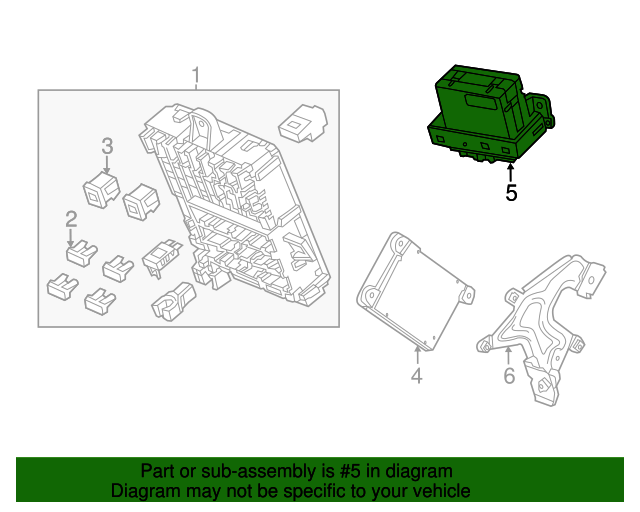 1
3
2
5
4
6

Part or sub-assembly is #5 in diagram
Diagram may not be specific to your vehicle