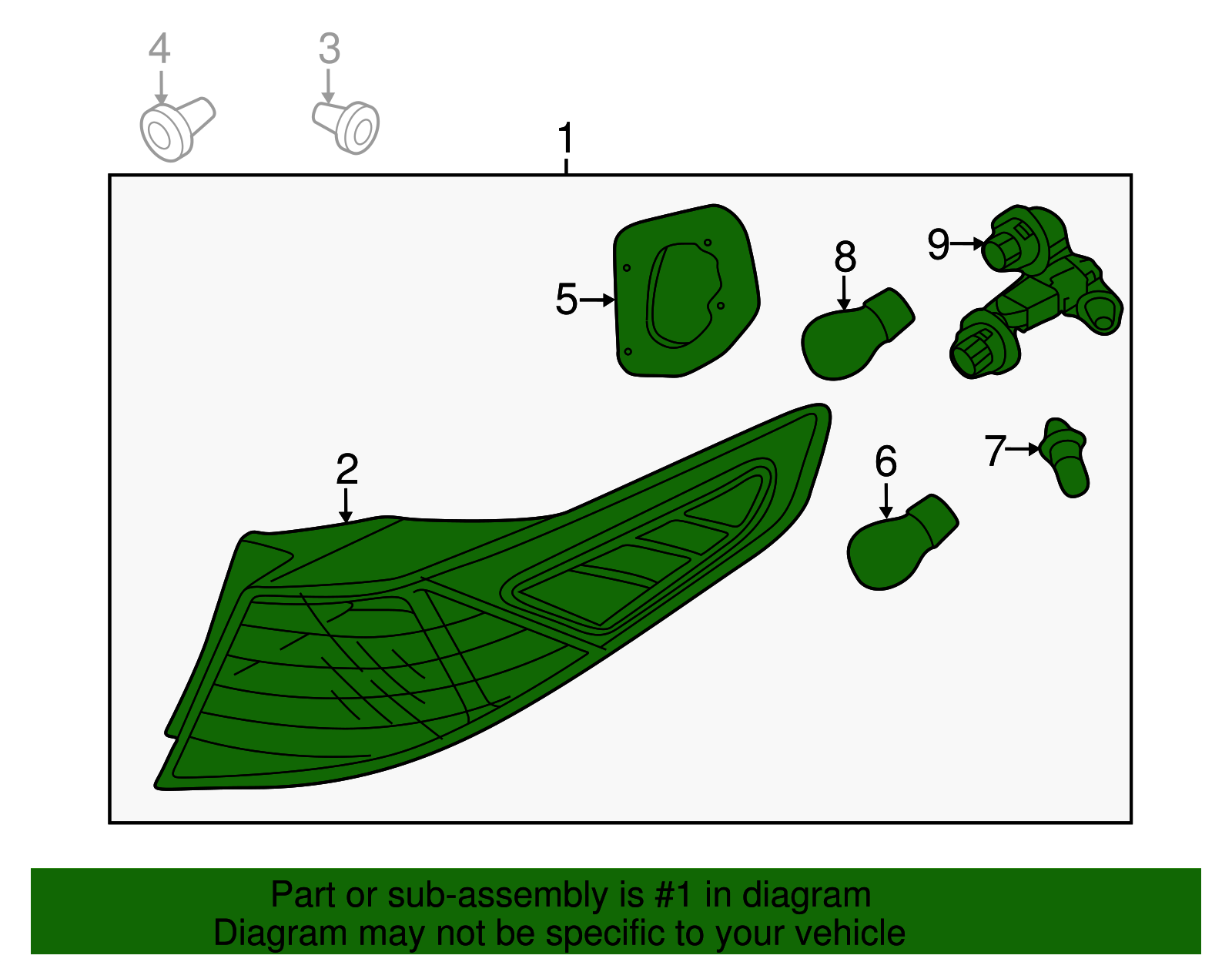 4
3
1
5
8
9
2
6
7

Part or sub-assembly is #1 in diagram
Diagram may not be specific to your vehicle