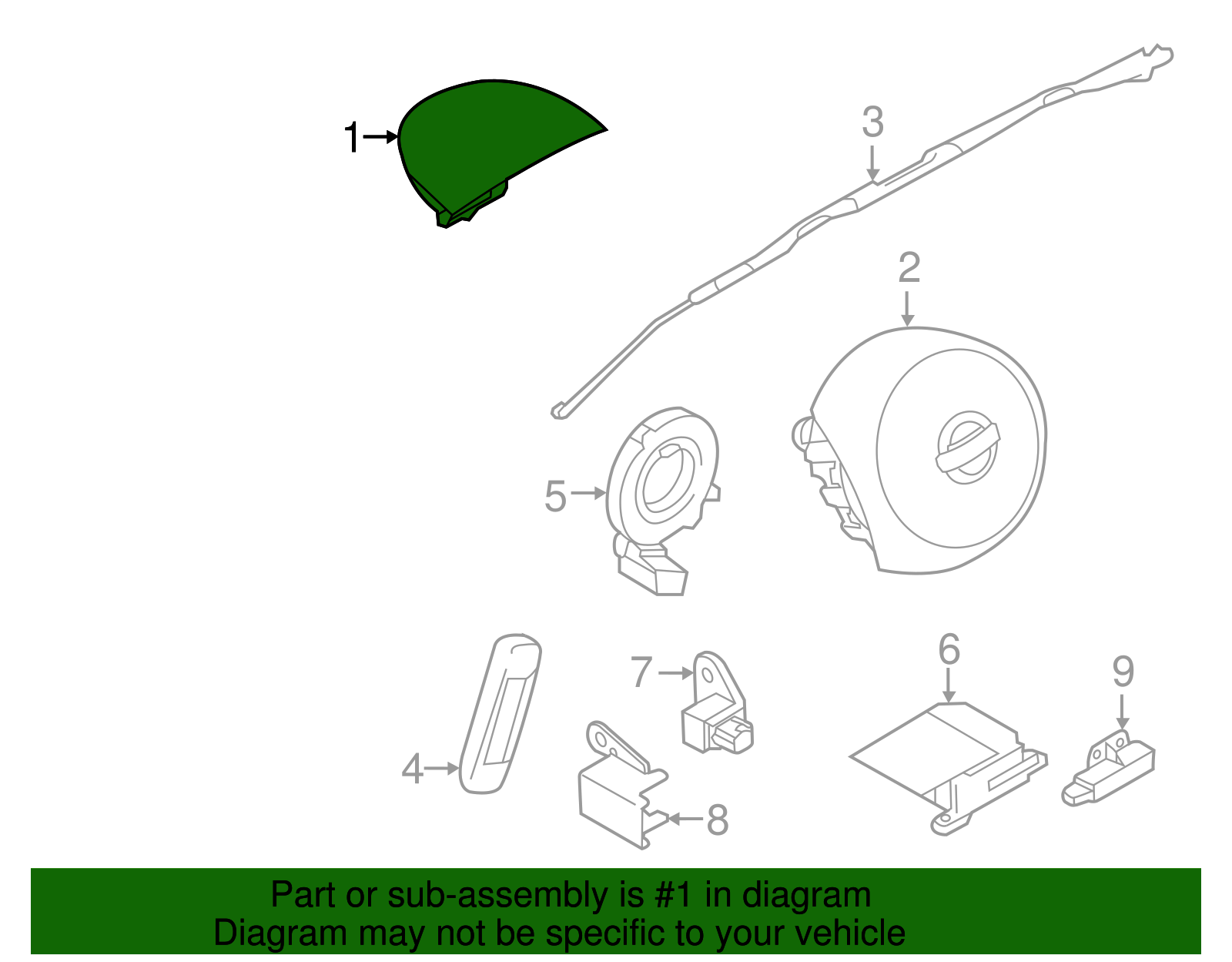 1
3
2
5
7
6
9
4
8

Part or sub-assembly is #1 in diagram
Diagram may not be specific to your vehicle