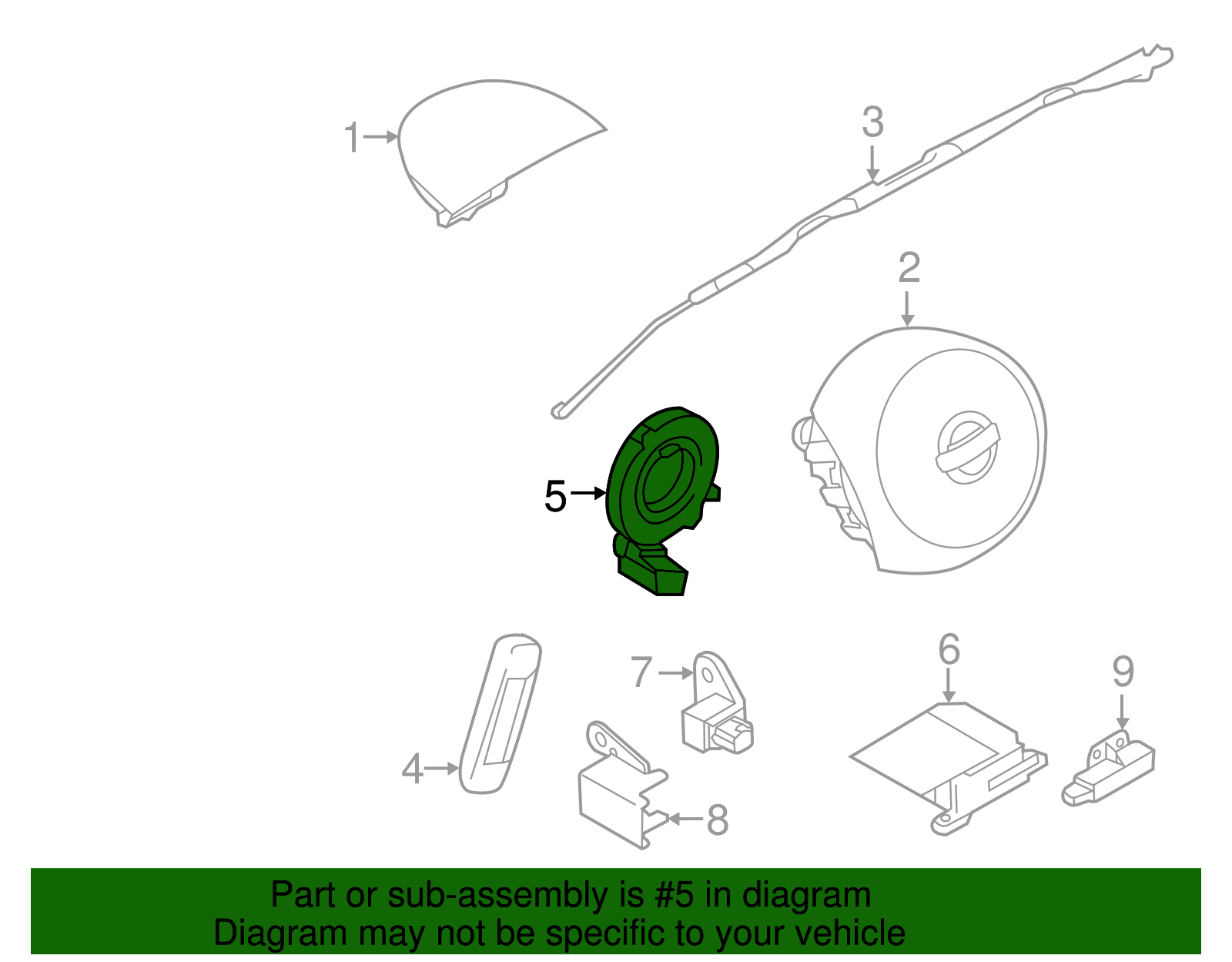 1
3
2
5
7
6
9
4
8

Part or sub-assembly is #5 in diagram
Diagram may not be specific to your vehicle