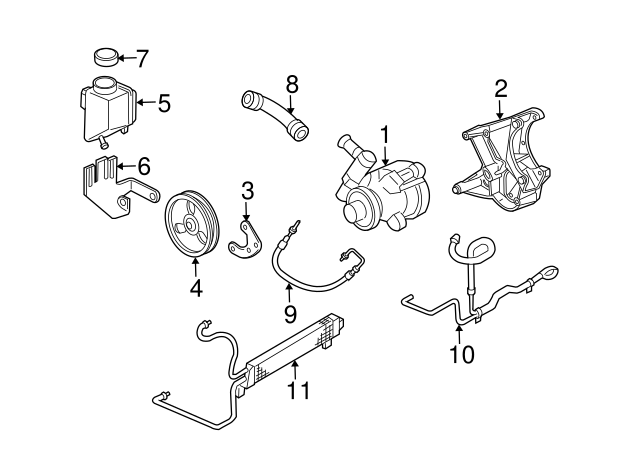 7
5
8
2
1
6
3
4
9
10
11