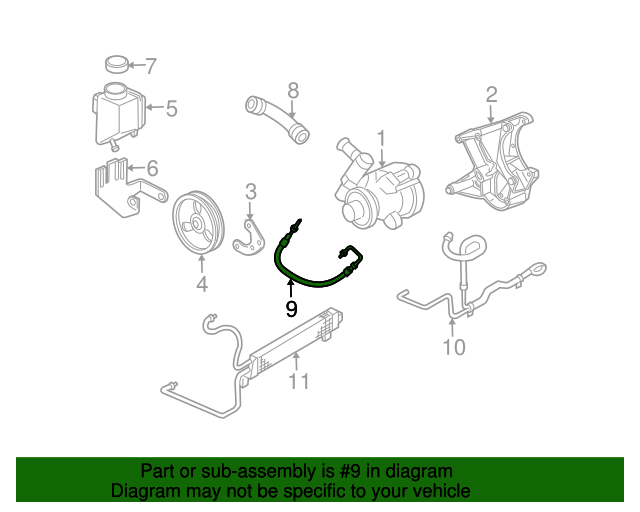 7
5
8
2
1
6
3
4
9
10
11

Part or sub-assembly is #9 in diagram
Diagram may not be specific to your vehicle