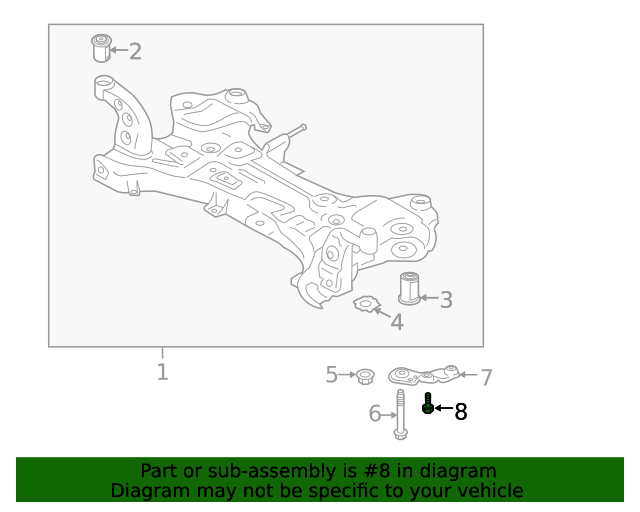 2
3
4
1
5
7
6
8

Part or sub-assembly is #8 in diagram
Diagram may not be specific to your vehicle