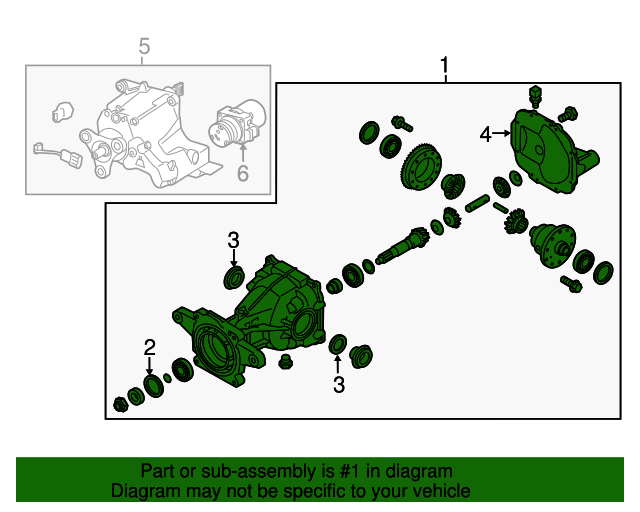 5

6

1

4

3

2

3

Part or sub-assembly is #1 in diagram
Diagram may not be specific to your vehicle