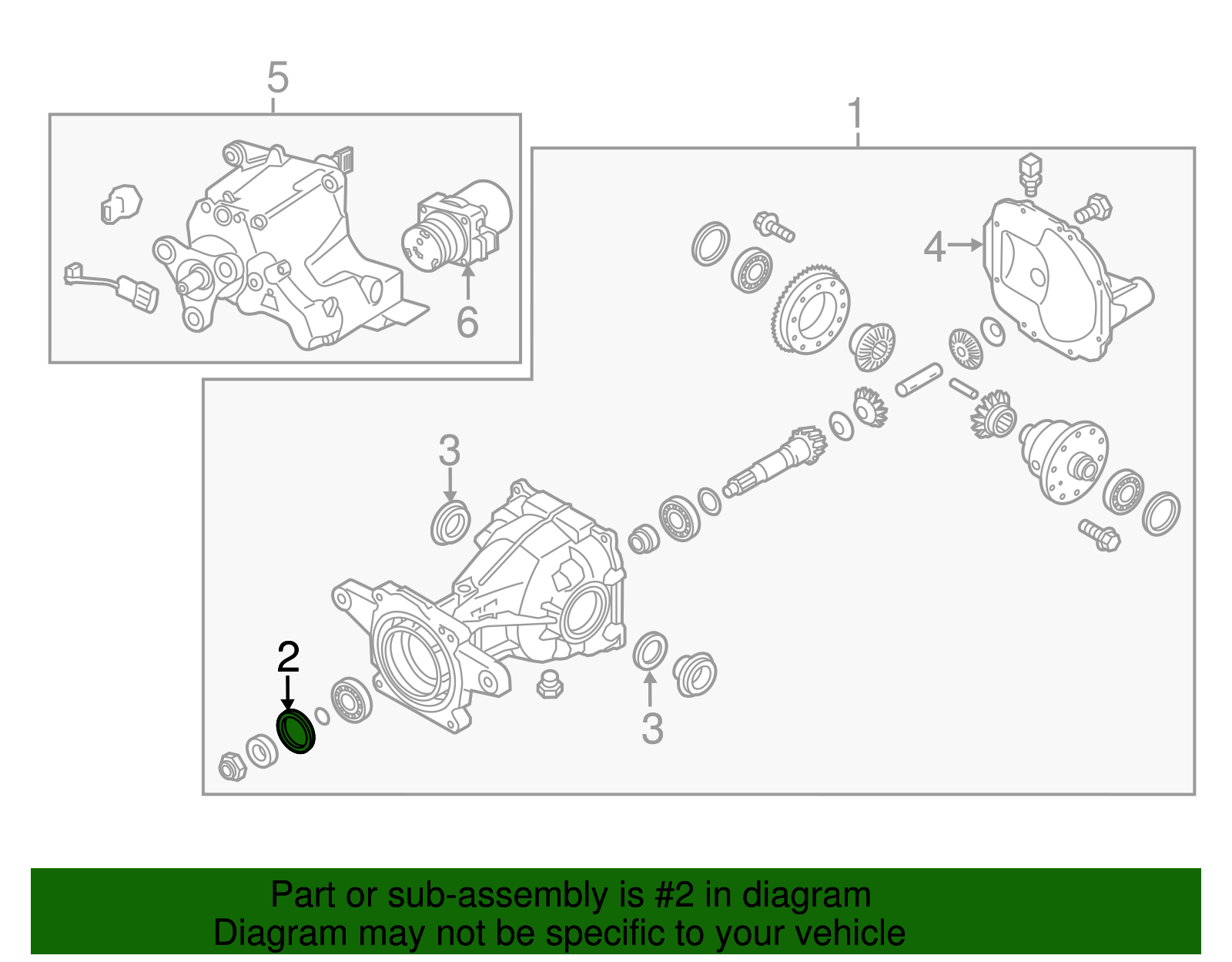 5
1
6
4
3
2
3

Part or sub-assembly is #2 in diagram
Diagram may not be specific to your vehicle