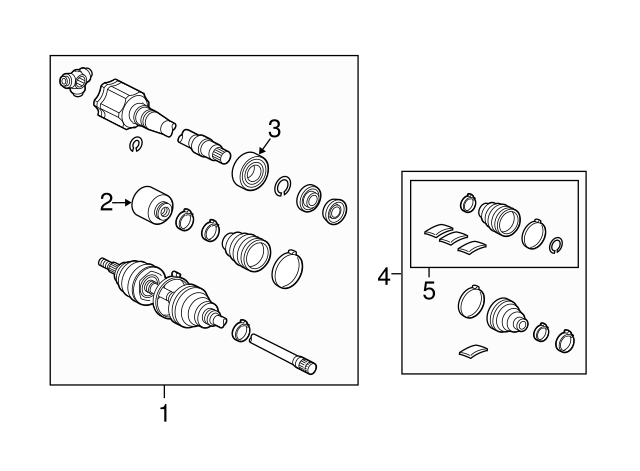 3
2
4
5
1