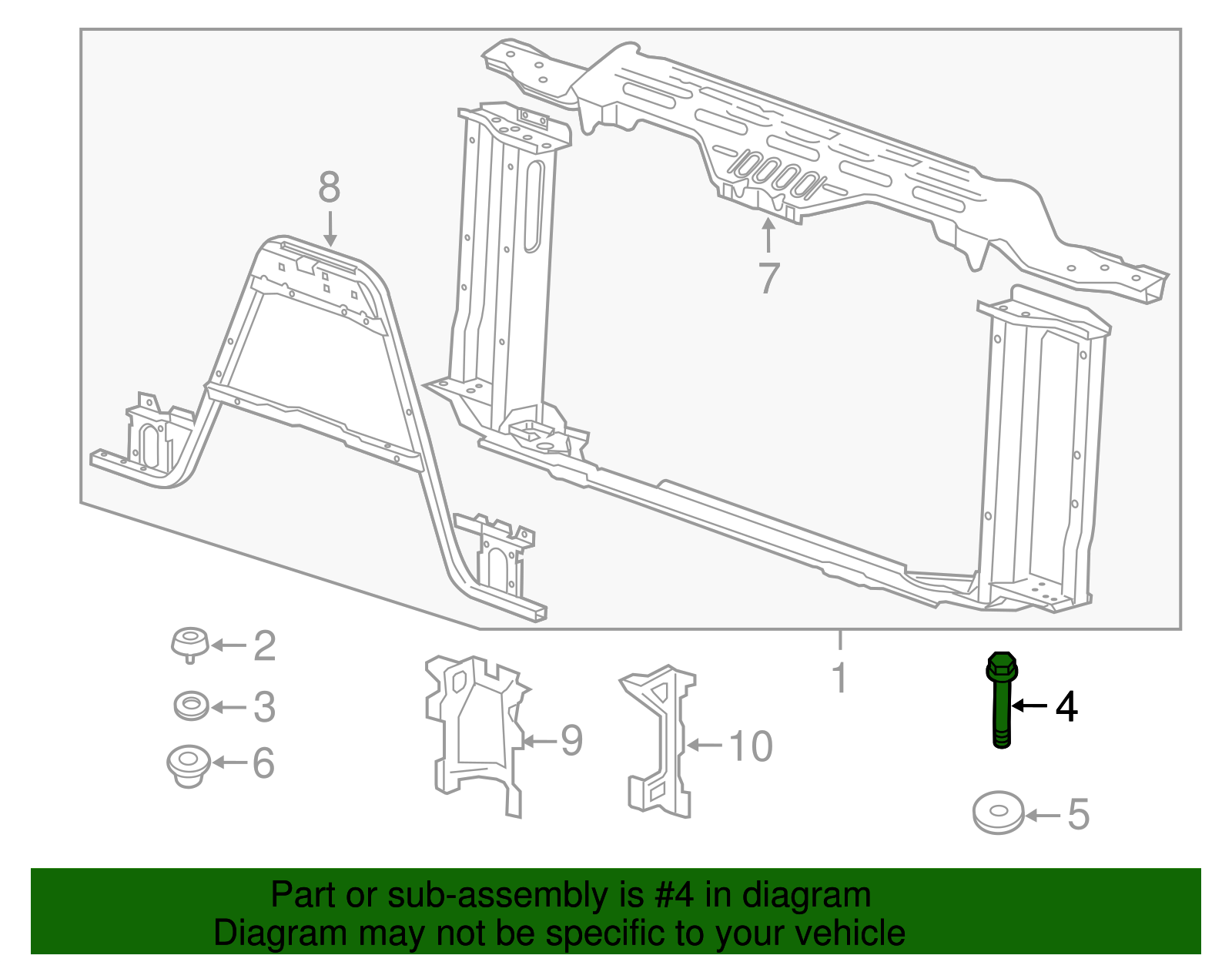 8

7

2

3

6

9

10

1

4

5

Part or sub-assembly is #4 in diagram
Diagram may not be specific to your vehicle