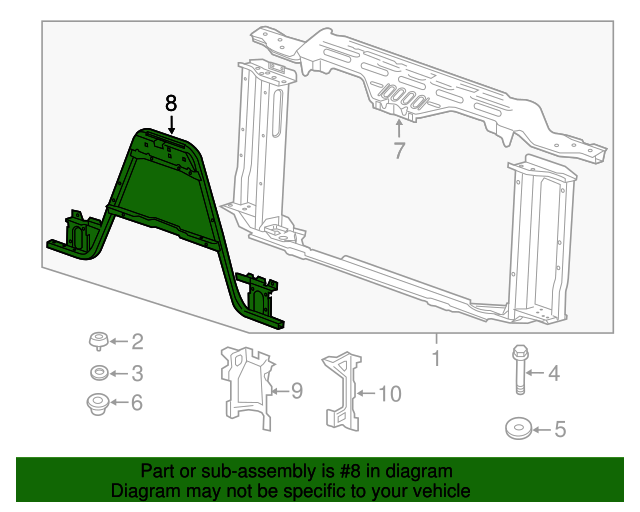 8

7

2

3

6

9

10

1

4

5

Part or sub-assembly is #8 in diagram
Diagram may not be specific to your vehicle