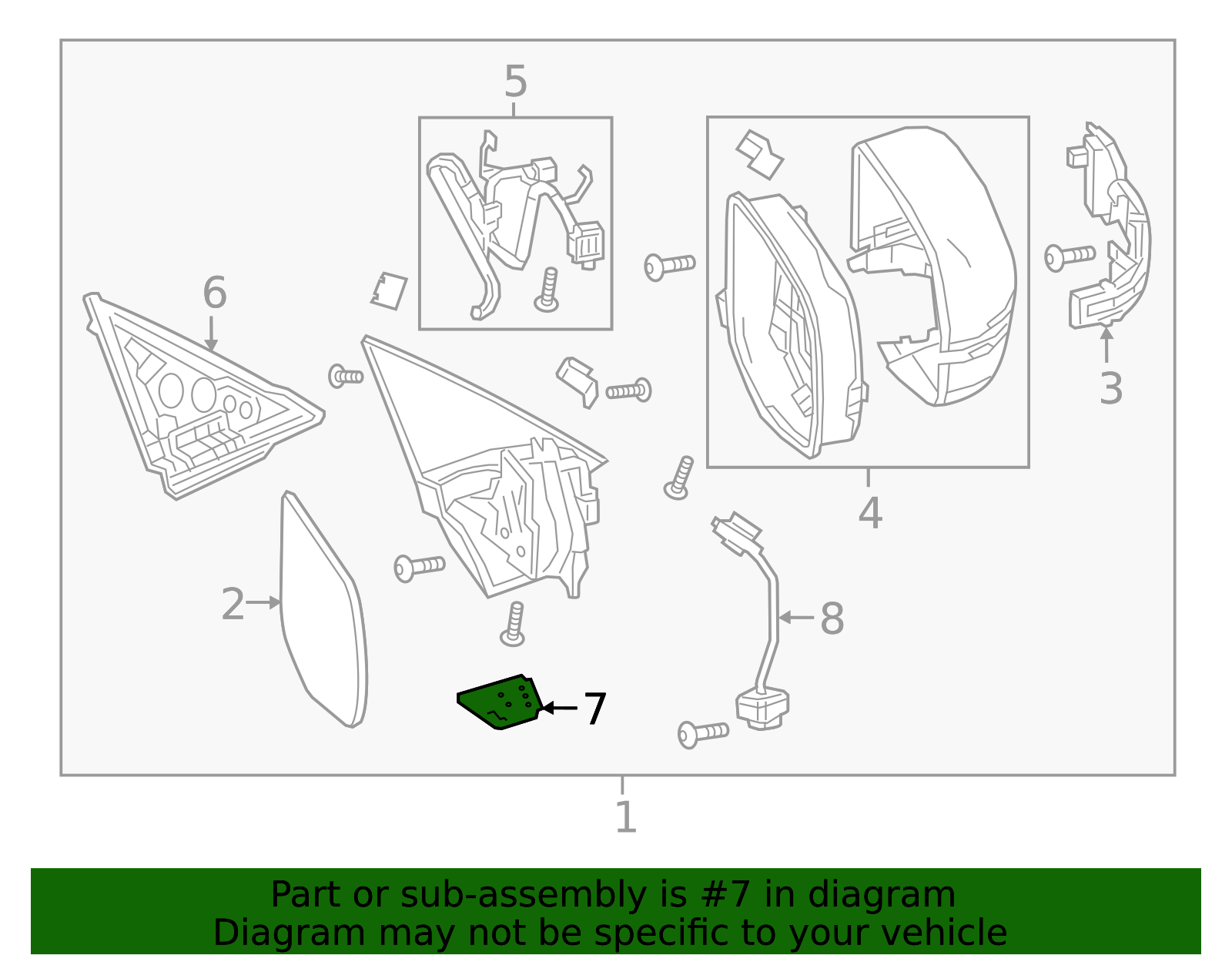 5
6
3
4
2
8
7
1

Part or sub-assembly is #7 in diagram
Diagram may not be specific to your vehicle