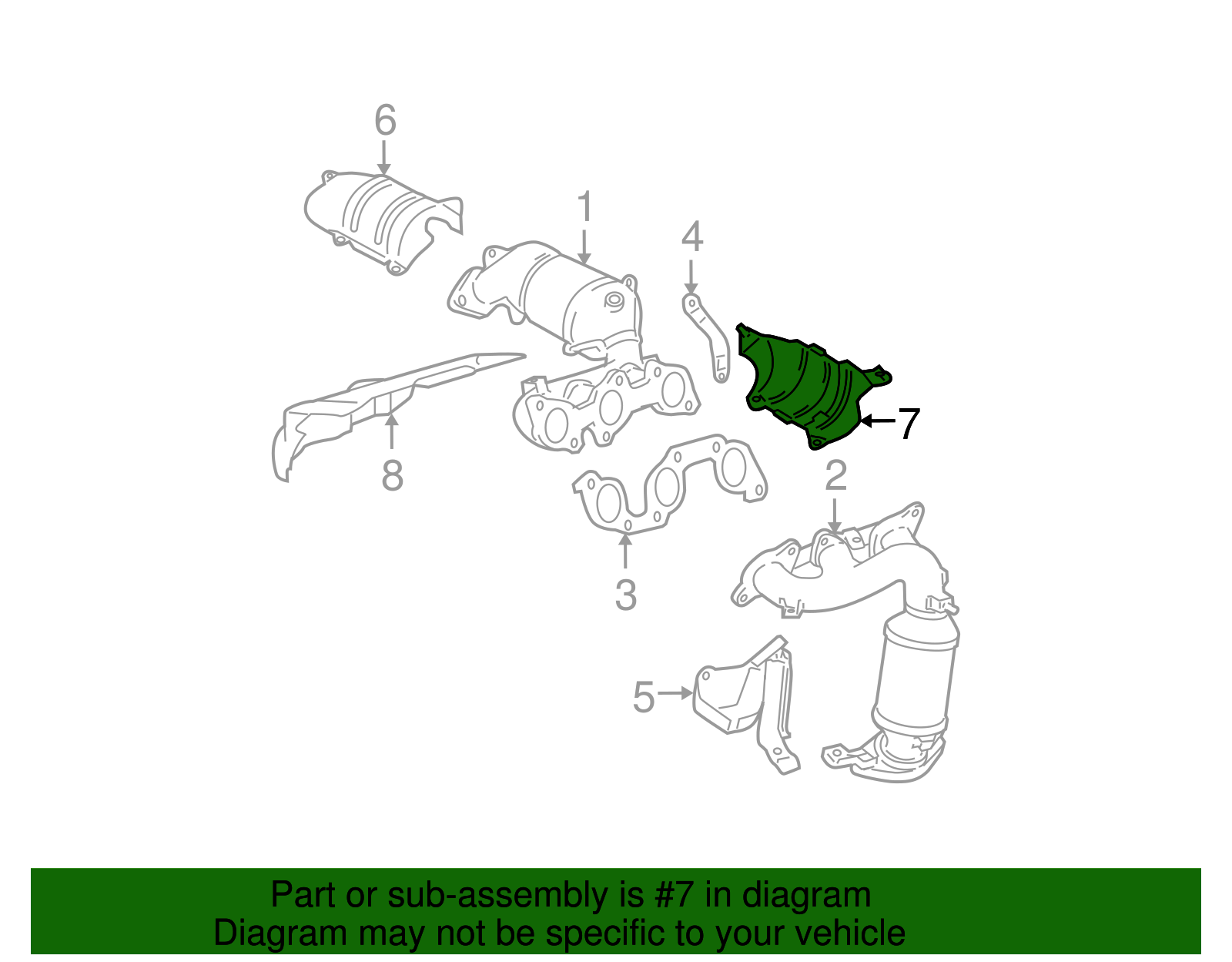 6

1

4

7

8

2

3

5

Part or sub-assembly is #7 in diagram
Diagram may not be specific to your vehicle