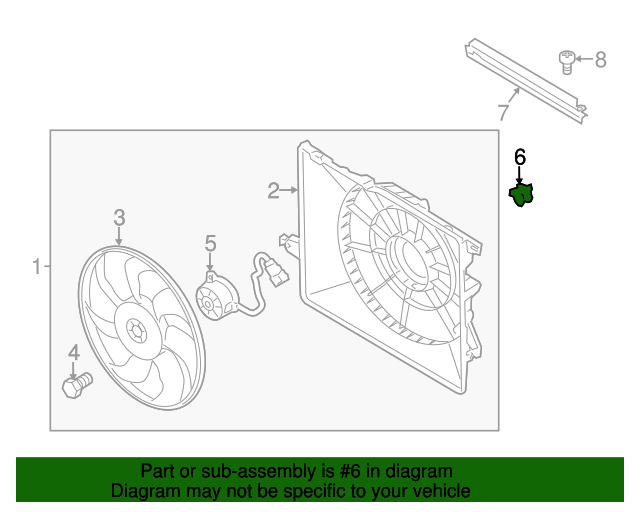 8
7
6
2
3
5
1
4

Part or sub-assembly is #6 in diagram
Diagram may not be specific to your vehicle