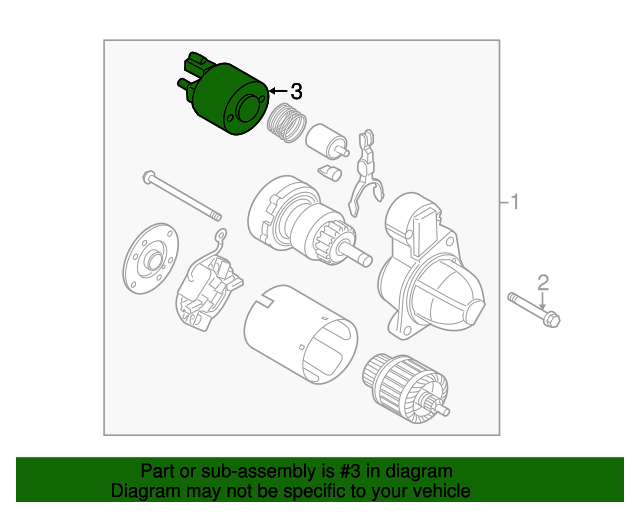 3
1
2
Part or sub-assembly is #3 in diagram
Diagram may not be specific to your vehicle