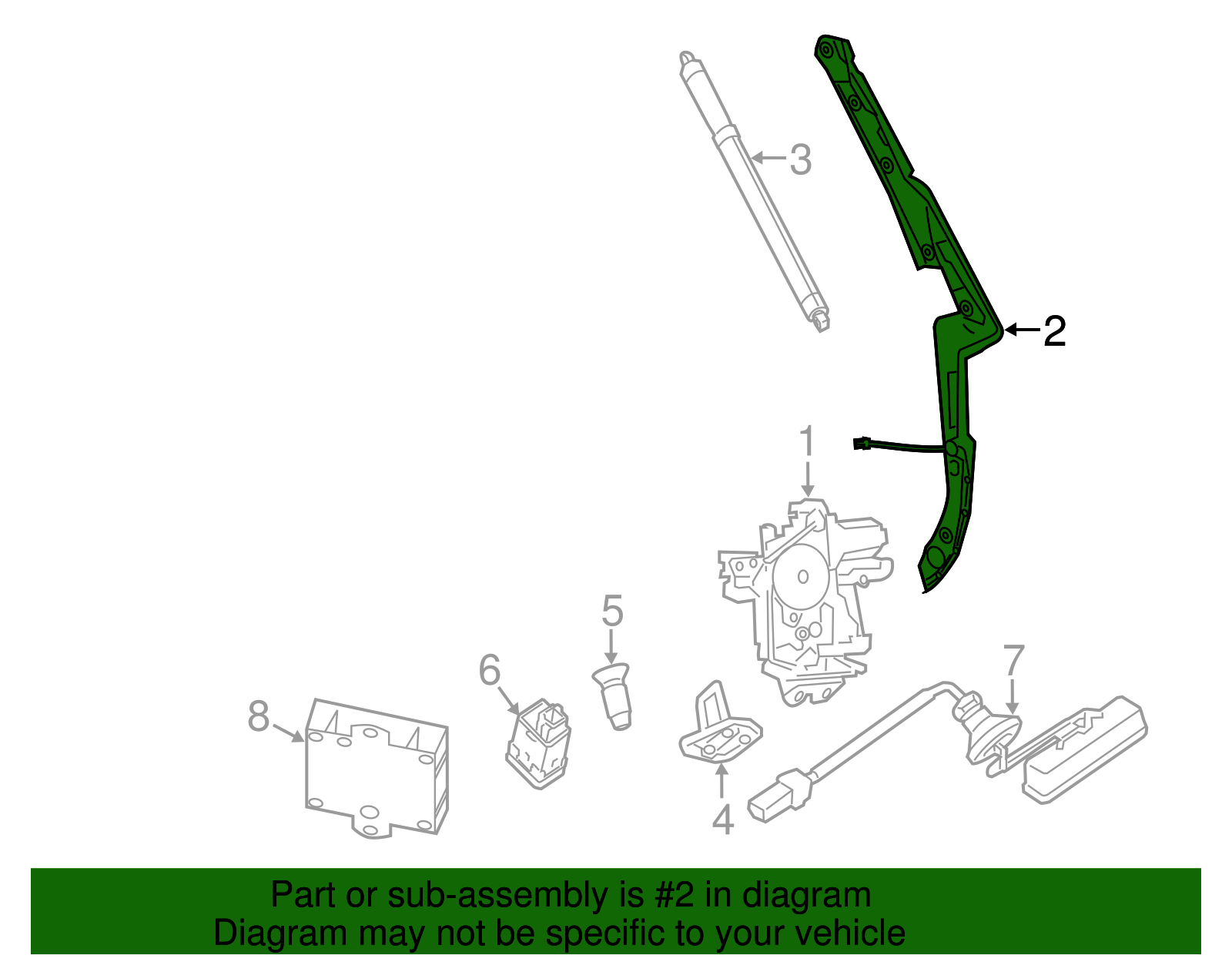 3
2
1
5
6
7
8
4

Part or sub-assembly is #2 in diagram
Diagram may not be specific to your vehicle