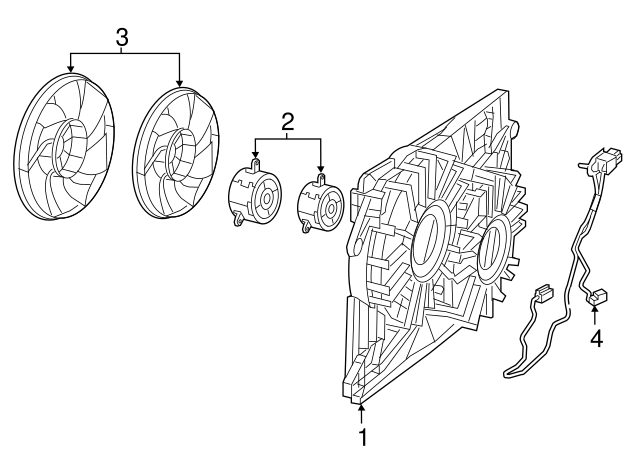 3
2
4
1