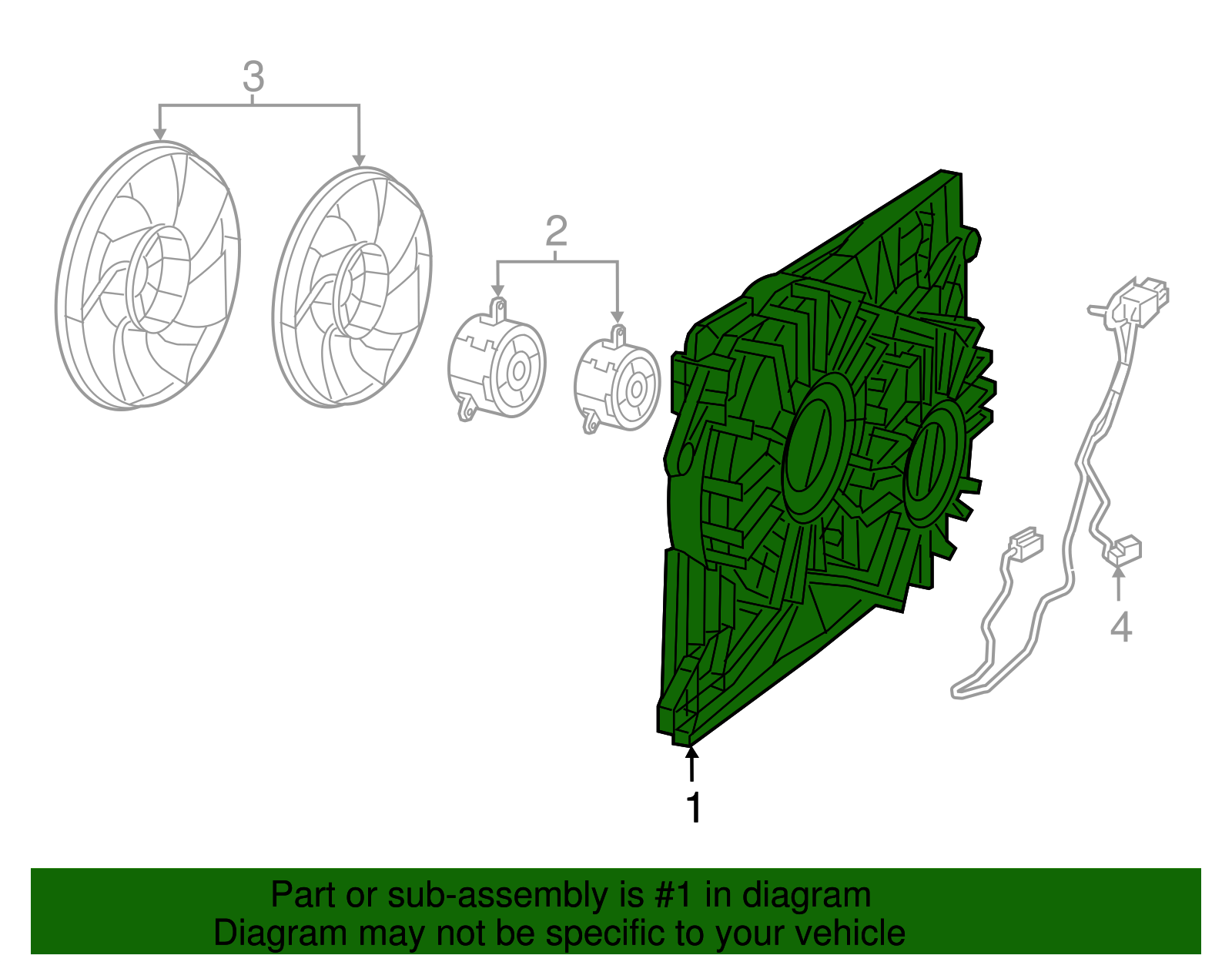 3

2

4

1

Part or sub-assembly is #1 in diagram
Diagram may not be specific to your vehicle