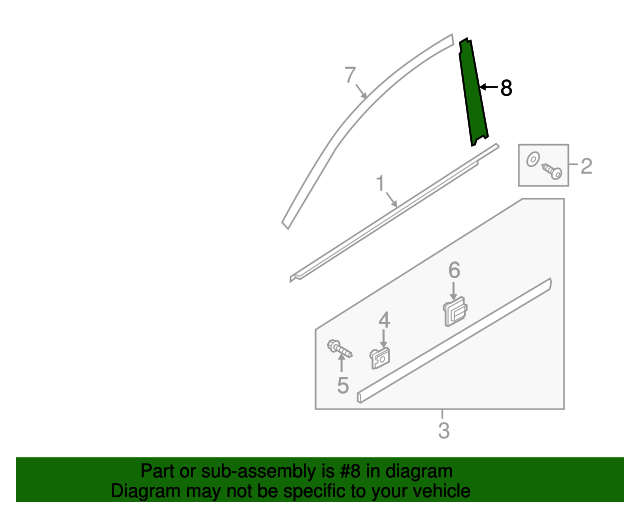 7
8
2
1
6
4
5
3

Part or sub-assembly is #8 in diagram
Diagram may not be specific to your vehicle