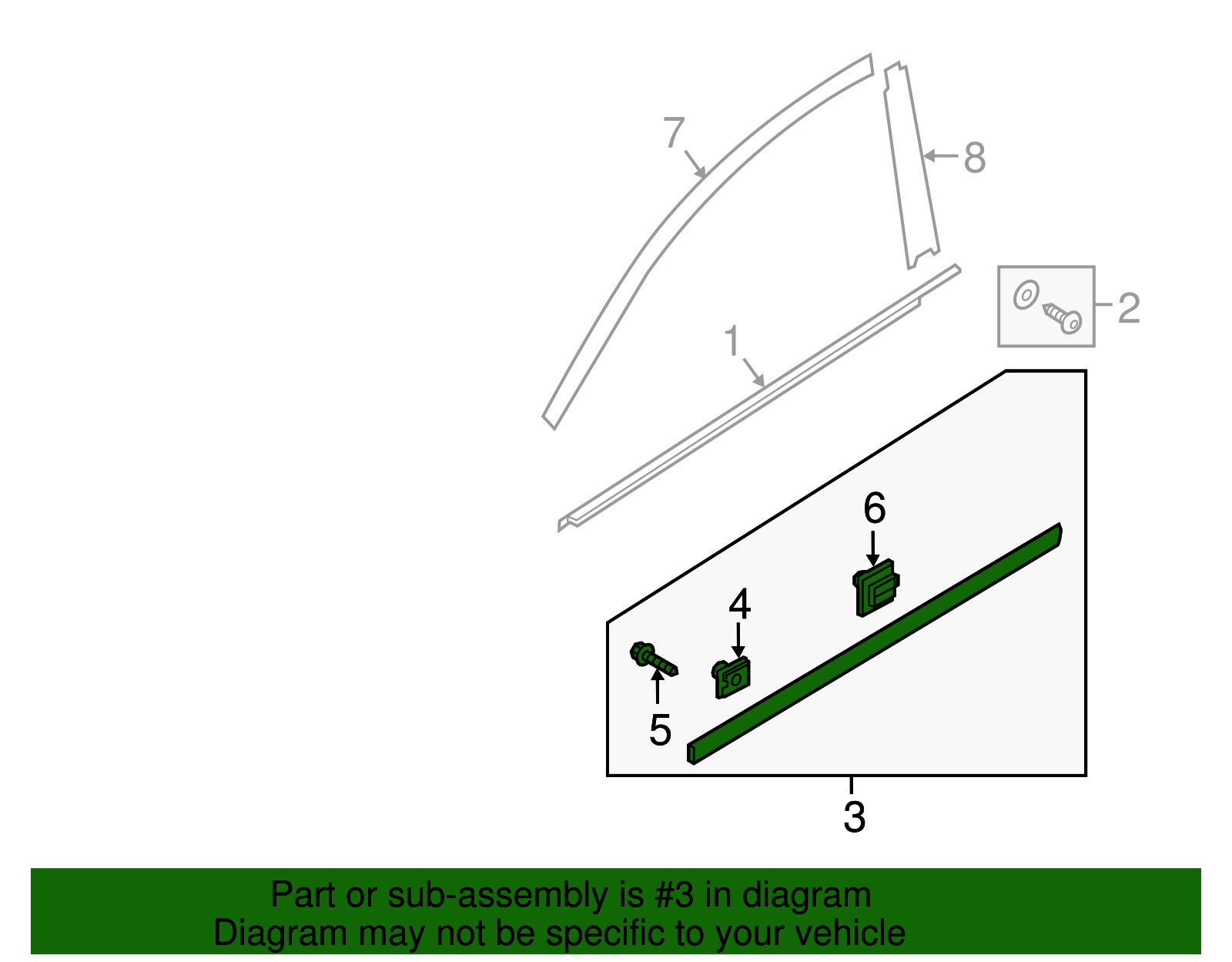 7
8
2
1
6
4
5
3

Part or sub-assembly is #3 in diagram
Diagram may not be specific to your vehicle