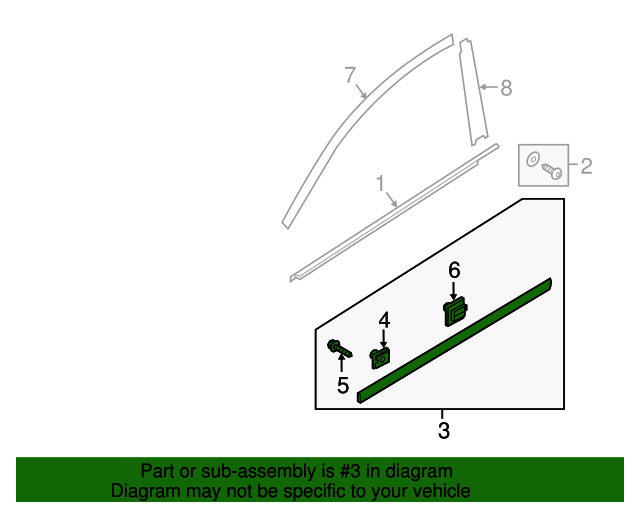 7
8
2
1
6
4
5
3

Part or sub-assembly is #3 in diagram
Diagram may not be specific to your vehicle