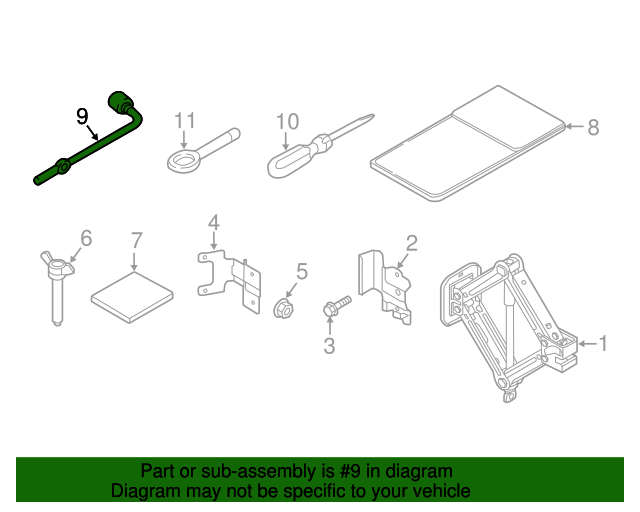 9
11
10
8
6
7
4
5
2
3
1

Part or sub-assembly is #9 in diagram
Diagram may not be specific to your vehicle