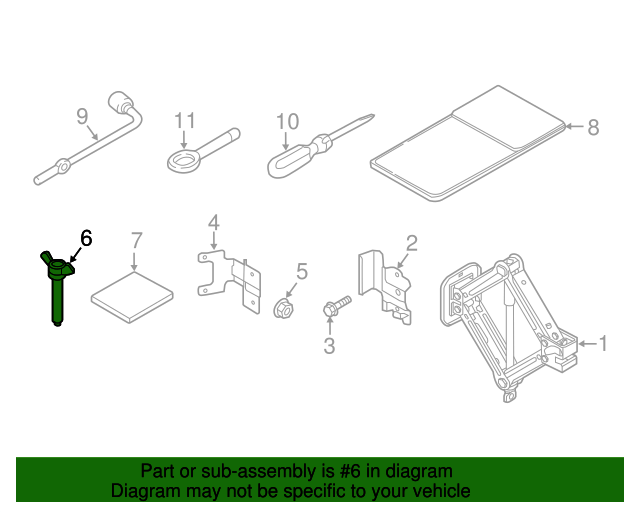 9
11
10
8
6
7
4
5
2
3
1

Part or sub-assembly is #6 in diagram
Diagram may not be specific to your vehicle