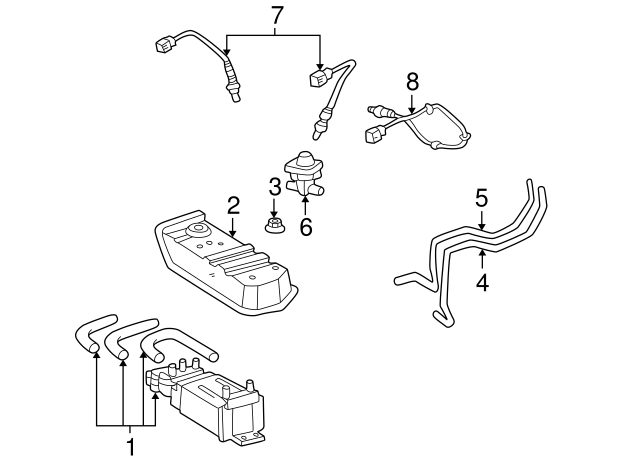 7
8
3
2
6
5
4
1