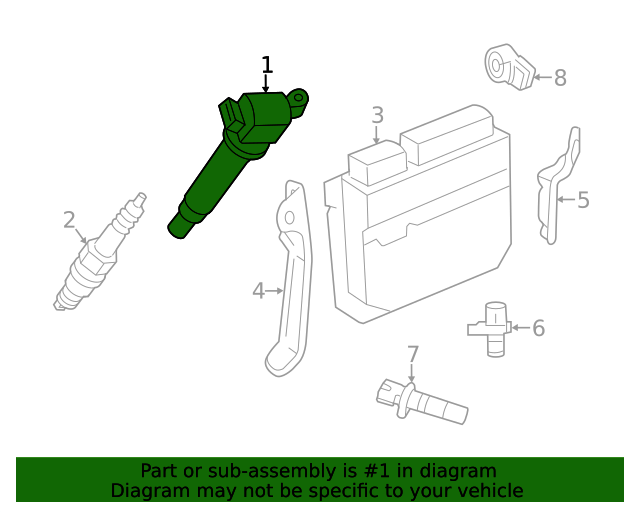 1
8
3
5
2
4
6
7
Part or sub-assembly is #1 in diagram
Diagram may not be specific to your vehicle