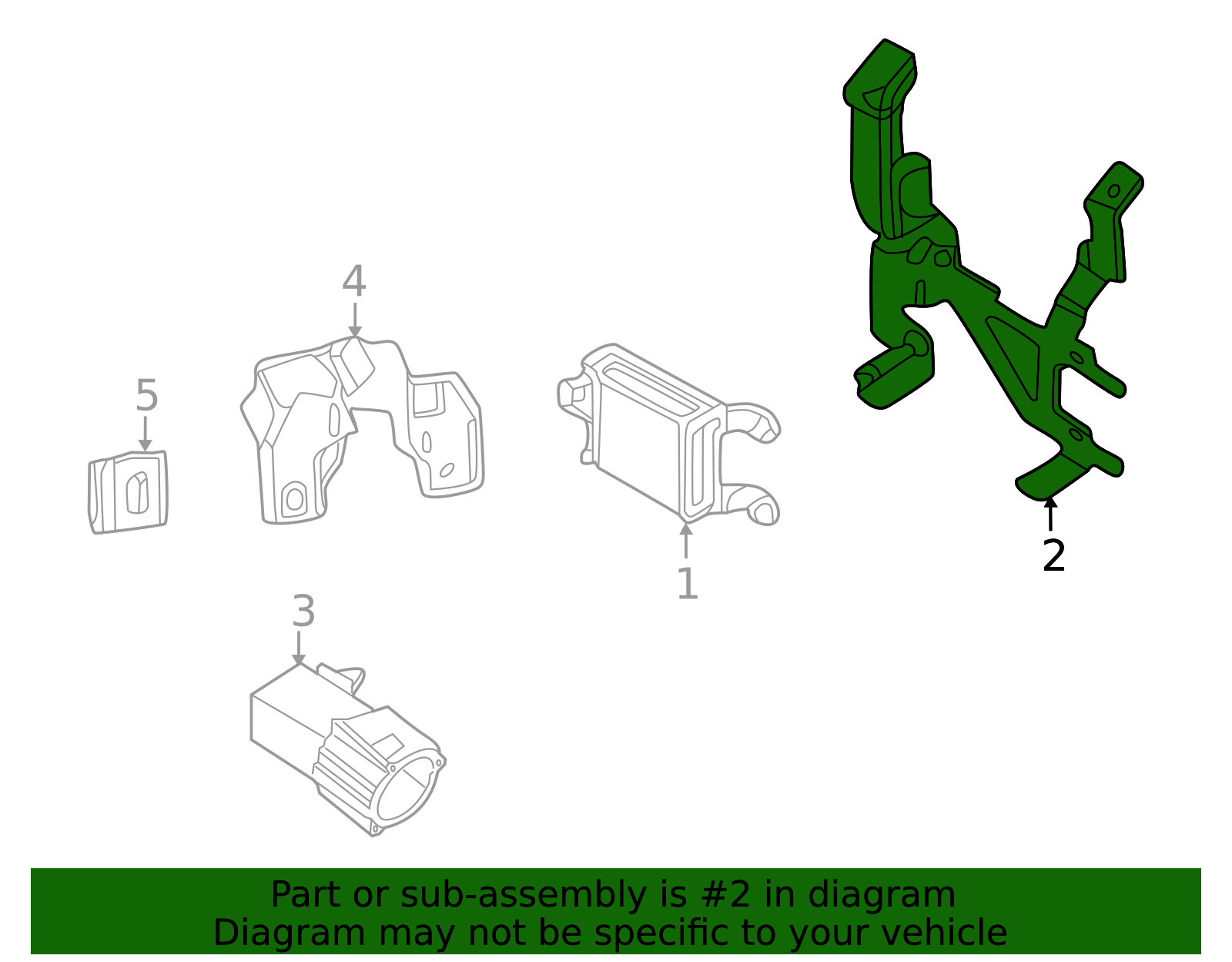 4

5

1

2

3

Part or sub-assembly is #2 in diagram
Diagram may not be specific to your vehicle