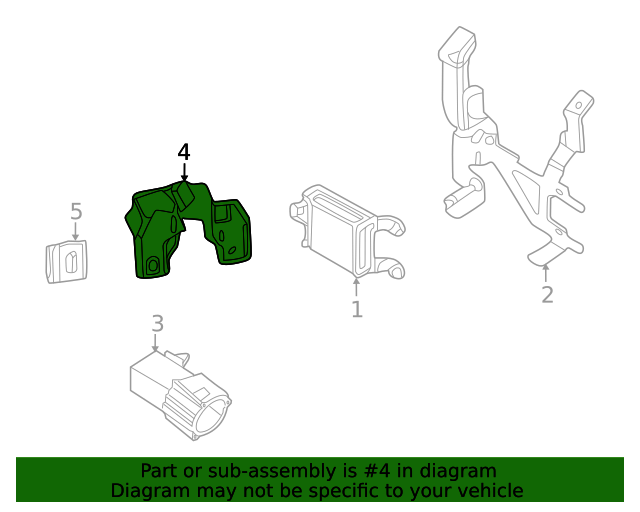 4
5
1
2
3
Part or sub-assembly is #4 in diagram
Diagram may not be specific to your vehicle