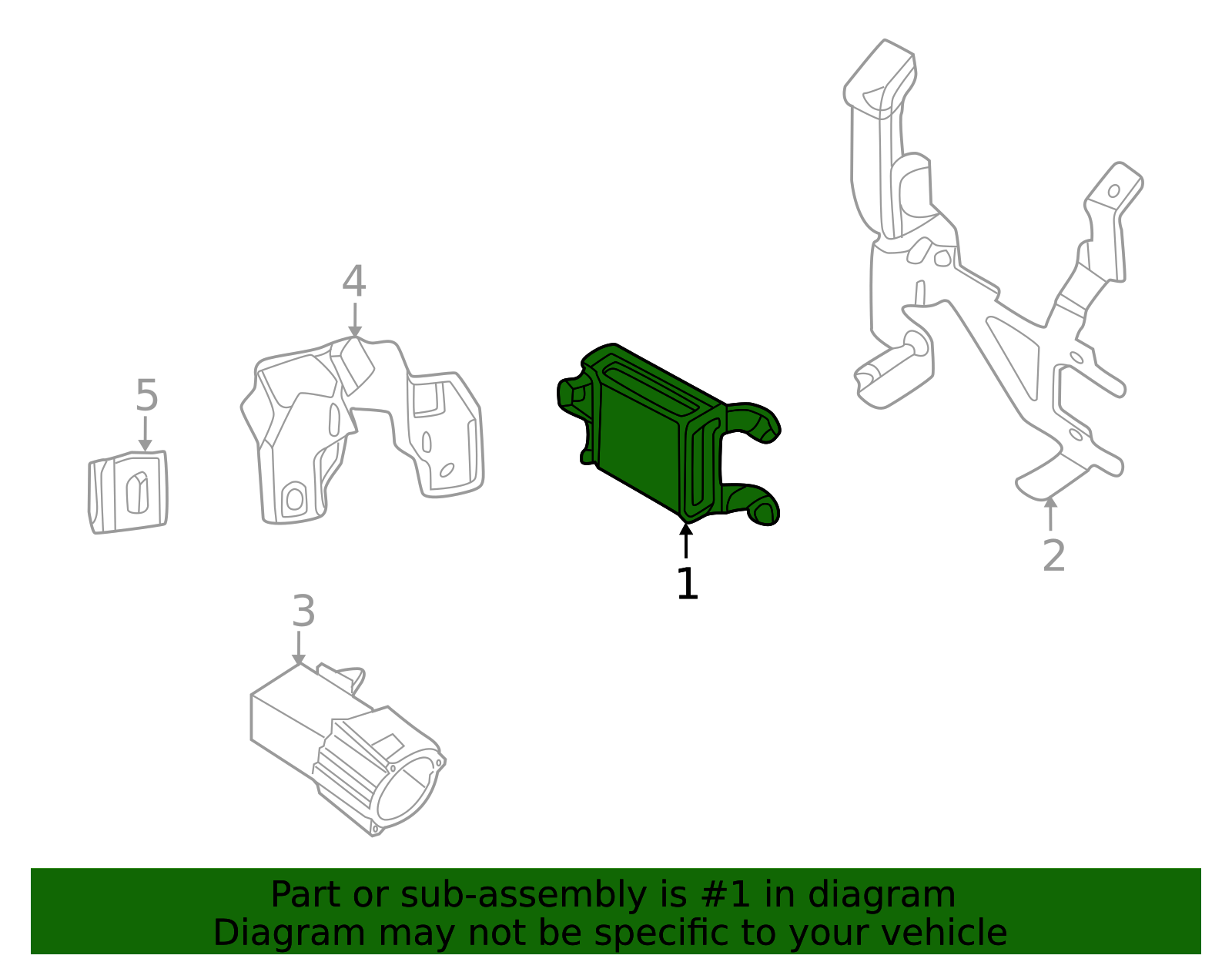 4
5
1
2
3
Part or sub-assembly is #1 in diagram
Diagram may not be specific to your vehicle