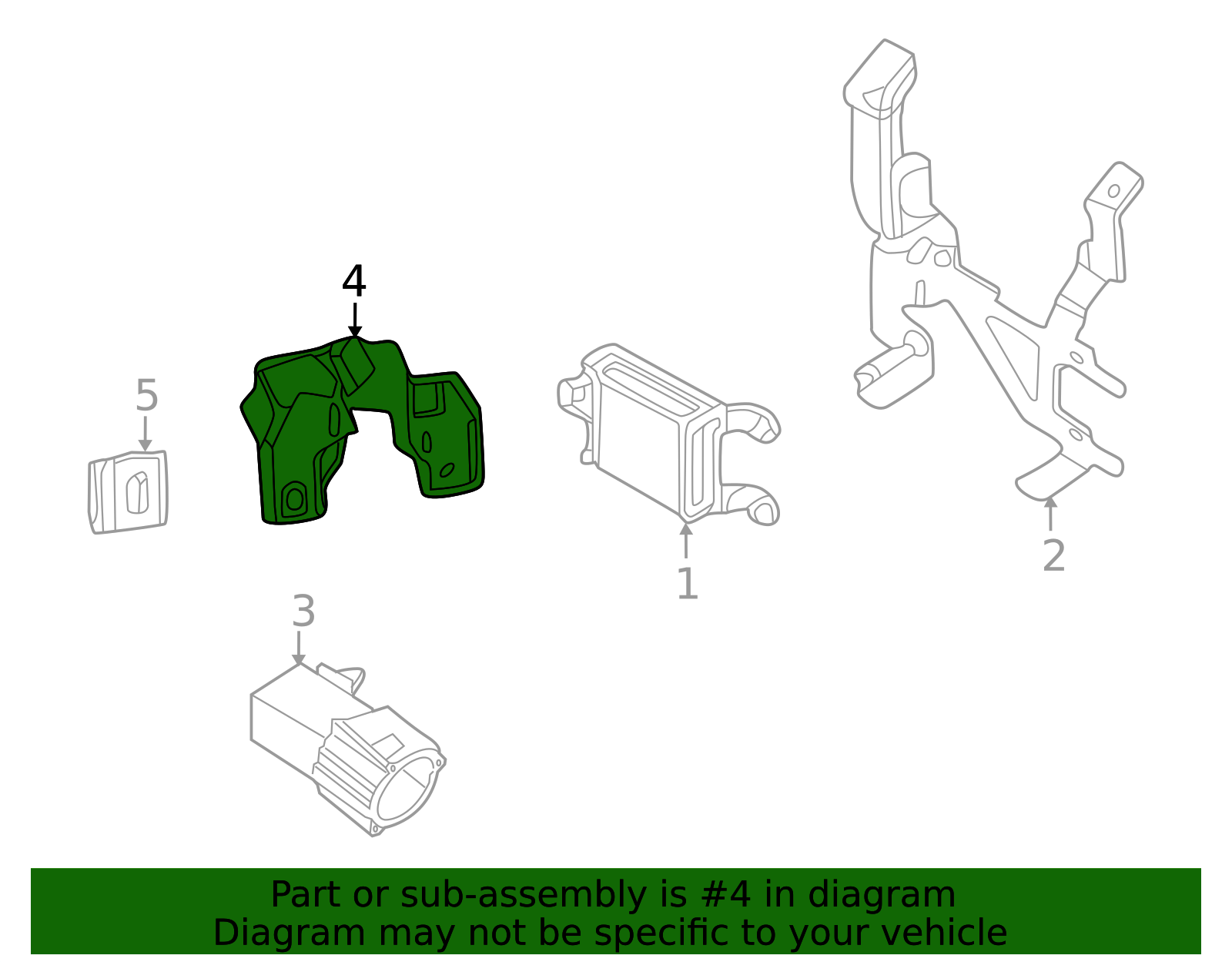 4

5

1

2

3

Part or sub-assembly is #4 in diagram
Diagram may not be specific to your vehicle