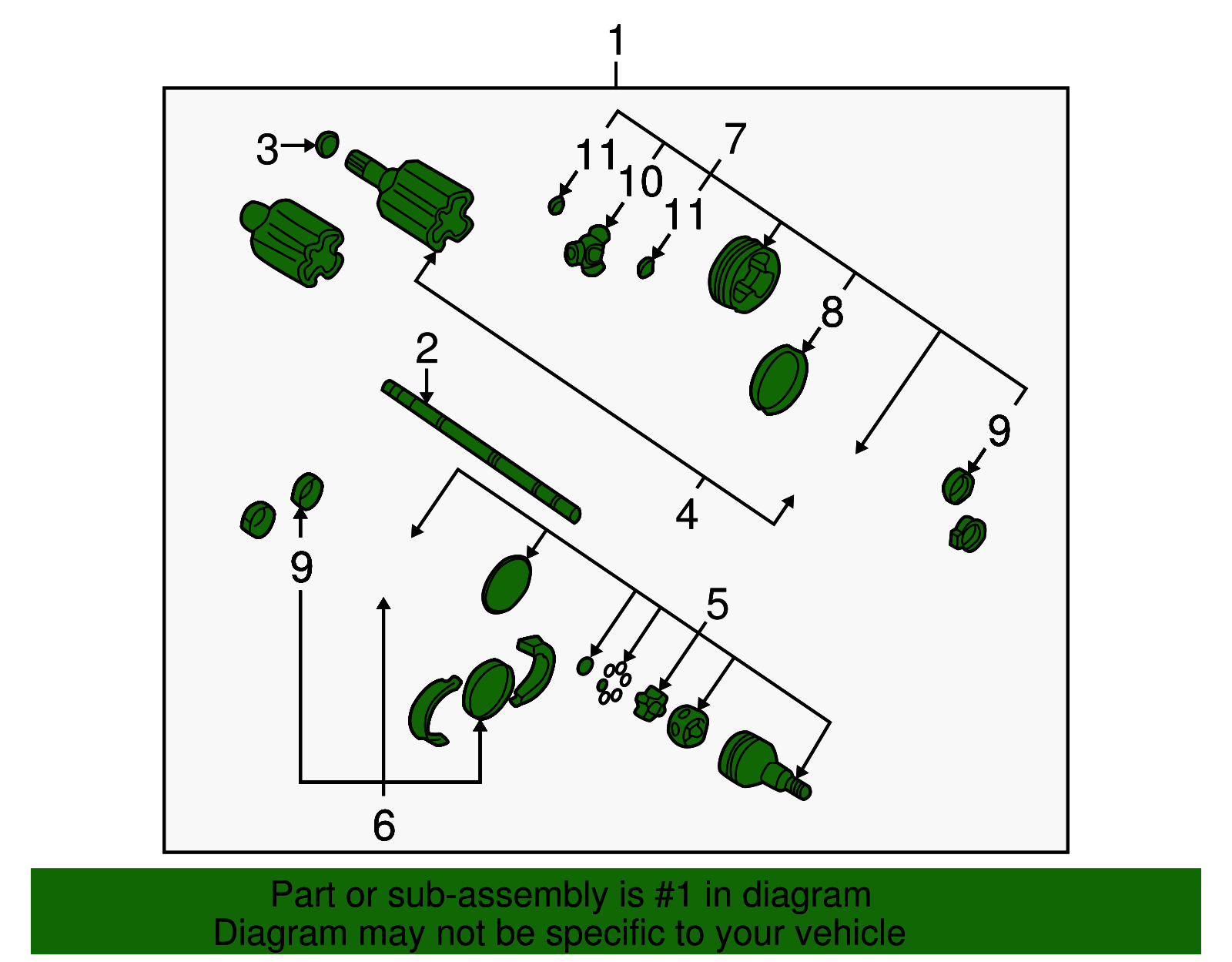 1
3
11
10
7
11
8
2
9
4
9
5
6

Part or sub-assembly is #1 in diagram
Diagram may not be specific to your vehicle