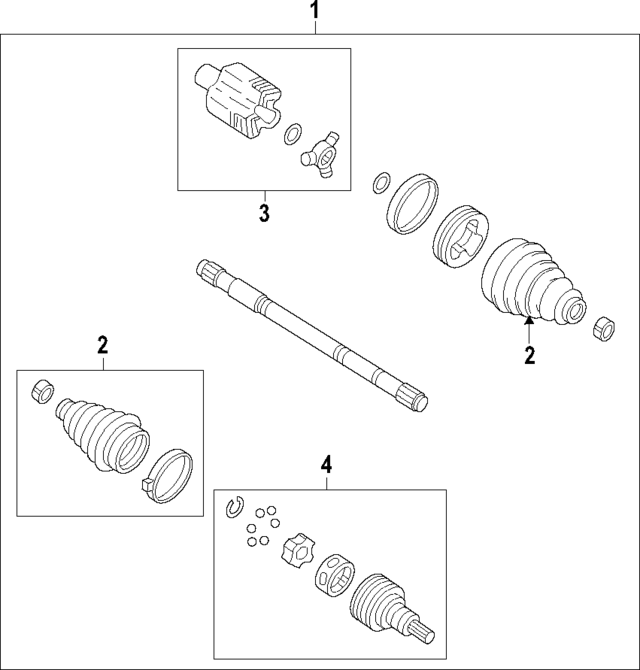 1
3
2
2
4